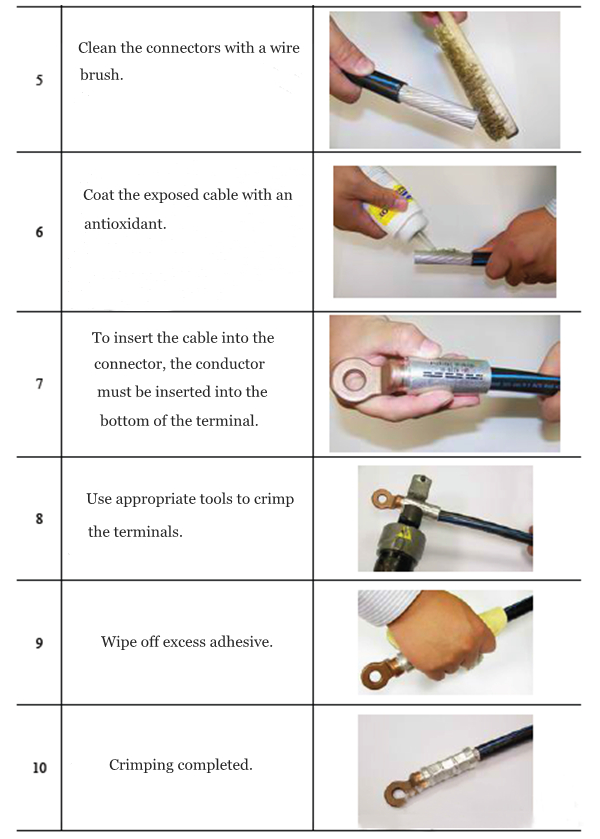 | 5 | Clean the connectors with a wire brush. | |
|---|---|---|
| 6 | Coat the exposed cable with an antioxidant. | |
| 7 | To insert the cable into the connector, the conductor must be inserted into the bottom of the terminal. | |
| 8 | Use appropriate tools to crimp the terminals. | |
| 9 | Wipe off excess adhesive. | |
| 10 | Crimping completed. | |