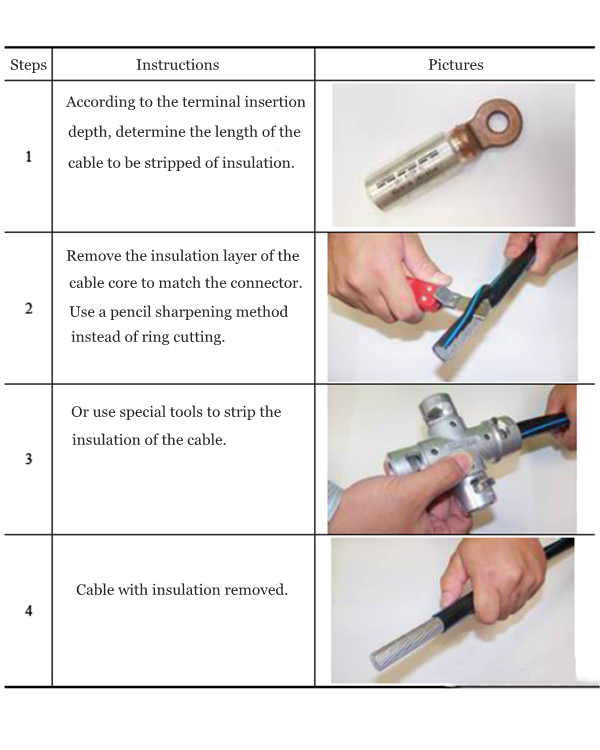 | Steps | Instructions | Pictures |
|---|---|---|
| 1 | According to the terminal insertion depth, determine the length of the cable to be stripped of insulation. | |
| 2 | Remove the insulation layer of the cable core to match the connector. Use a pencil sharpening method instead of ring cutting. | |
| 3 | Or use special tools to strip the insulation of the cable. | |
| 4 | Cable with insulation removed. | |