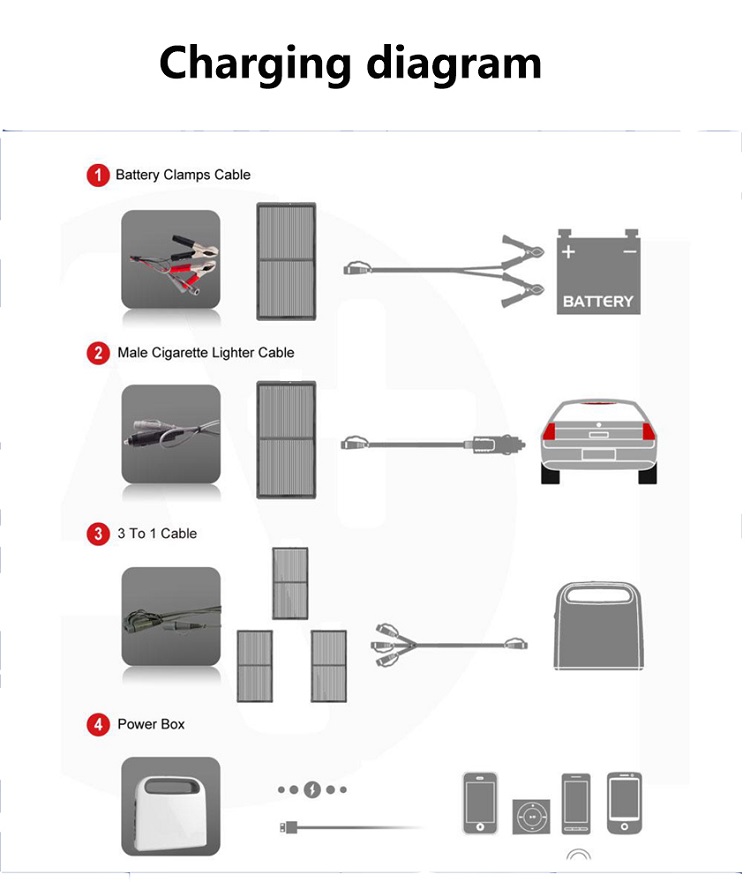 Charging diagram

1 Battery Clamps Cable

+ −
BATTERY

2 Male Cigarette Lighter Cable

3 3 To 1 Cable

4 Power Box