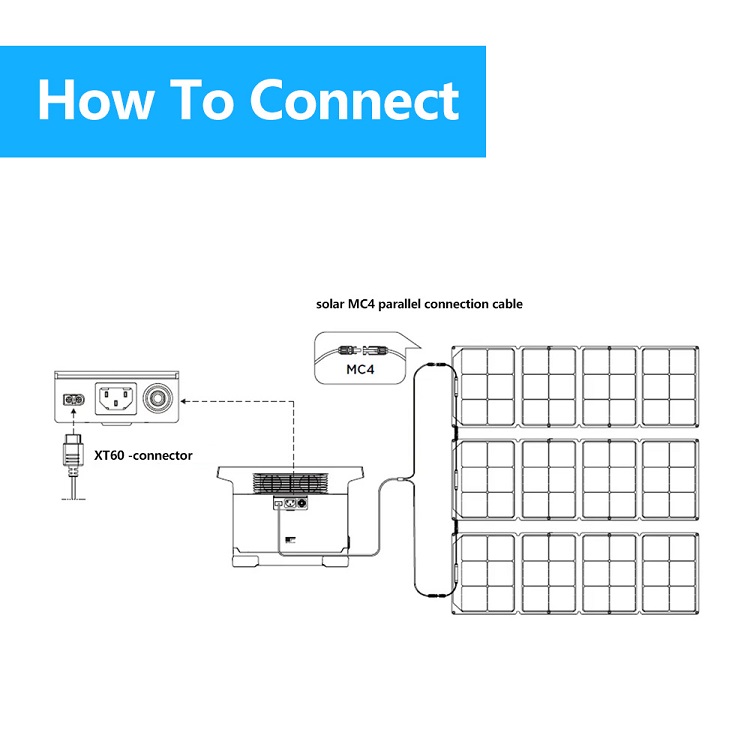 How To Connect

solar MC4 parallel connection cable

MC4

XT60 -connector