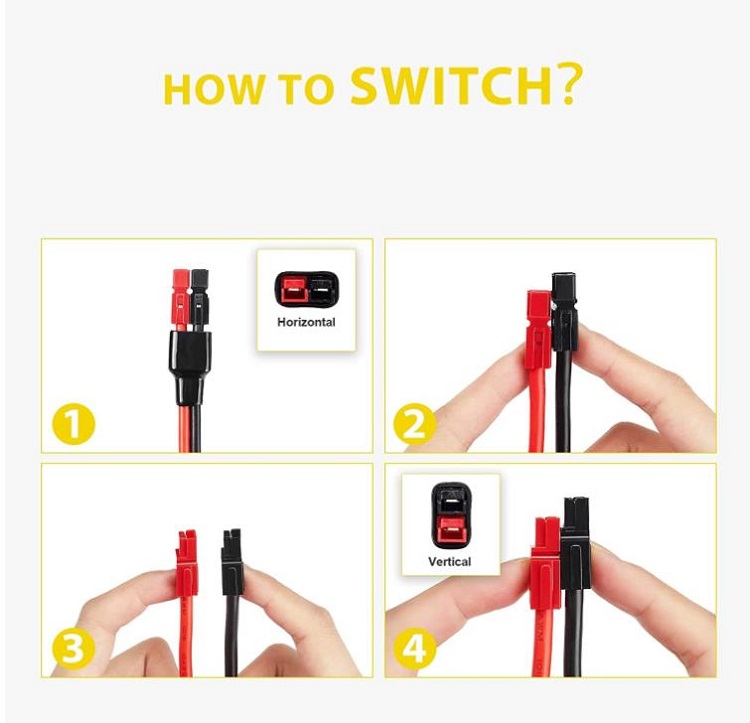 HOW TO SWITCH?

Horizontal

1

2

3

Vertical

4